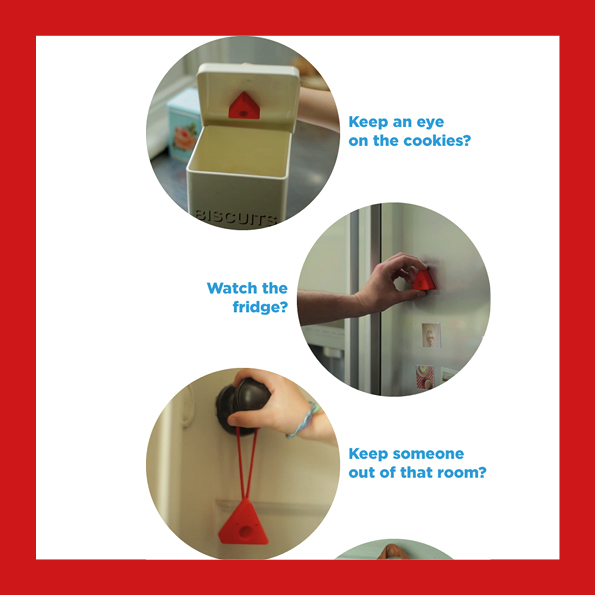 BISCUITS

Keep an eye on the cookies?

Watch the fridge?

Keep someone out of that room?